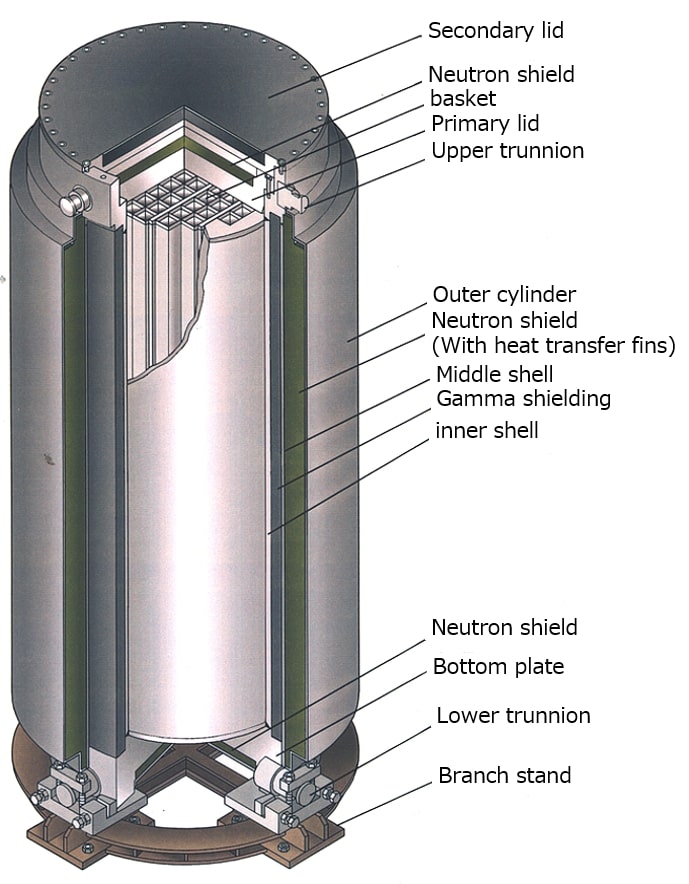 Secondary lid
Neutron shield
basket
Primary lid
Upper trunnion

Outer cylinder
Neutron shield
(With heat transfer fins)
Middle shell
Gamma shielding
inner shell

Neutron shield
Bottom plate
Lower trunnion
Branch stand